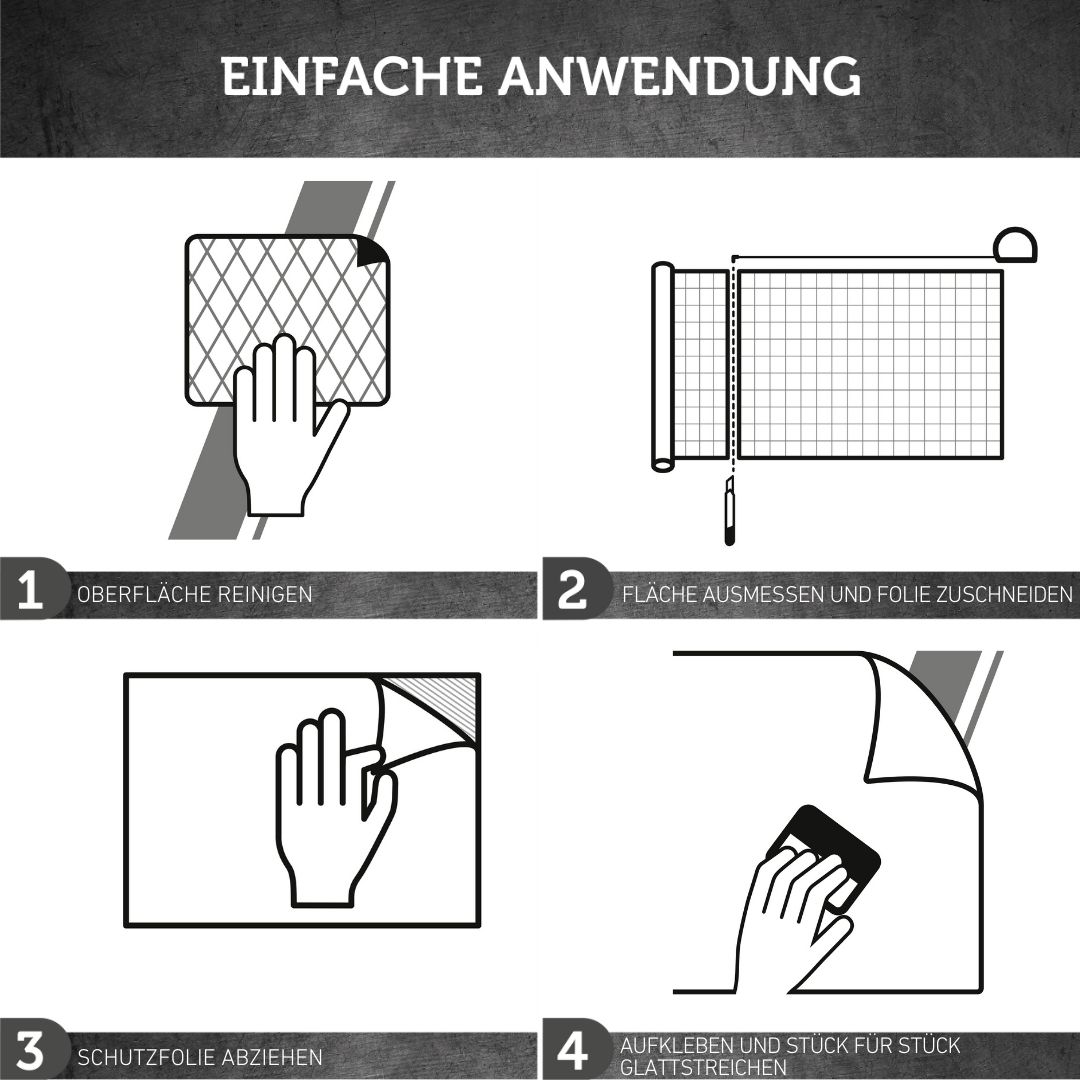 EINFACHE ANWENDUNG

1 OBERFLÄCHE REINIGEN

2 FLÄCHE AUSMESSEN UND FOLIE ZUSCHNEIDEN

3 SCHUTZFOLIE ABZIEHEN

4 AUFKLEBEN UND STÜCK FÜR STÜCK GLATTSTREICHEN