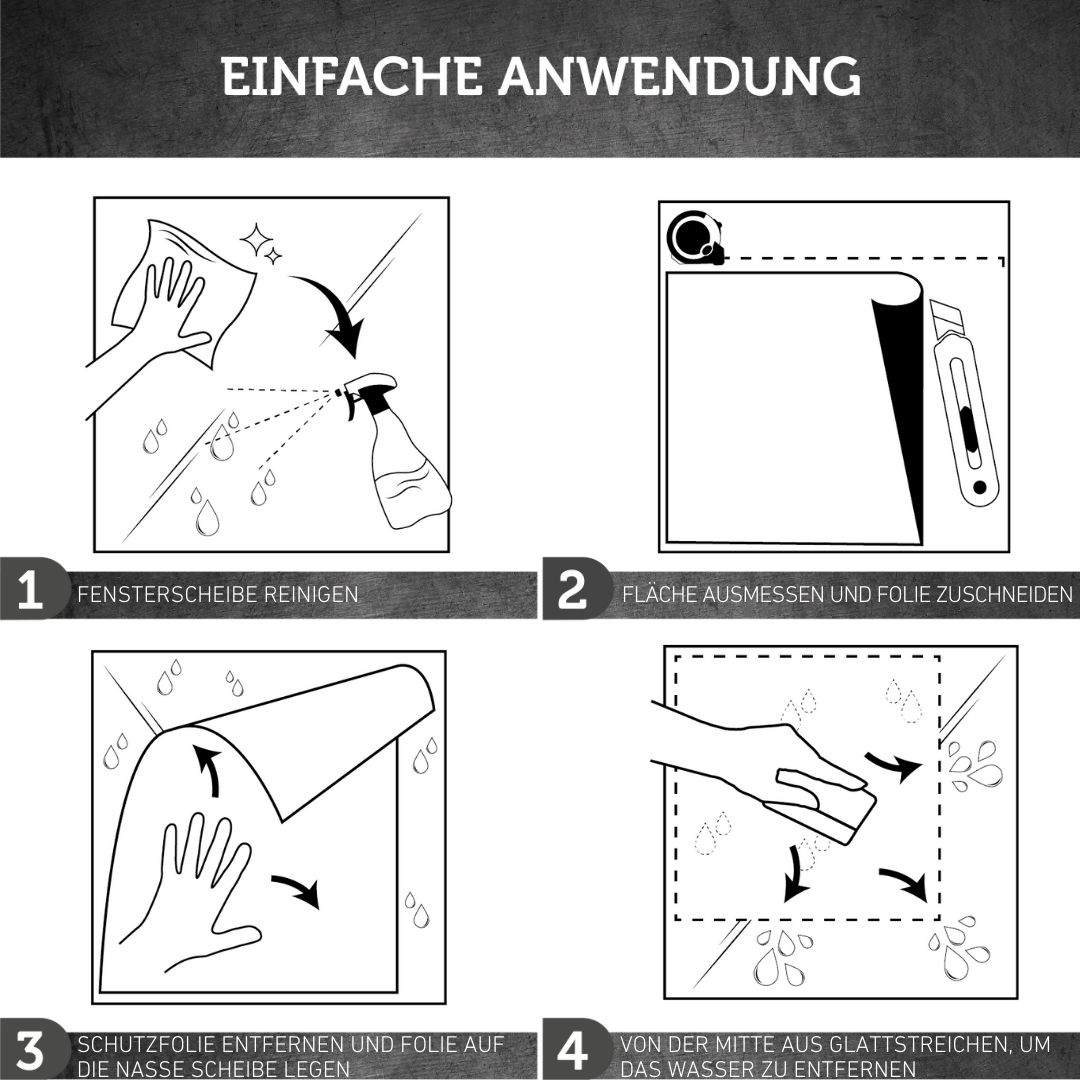 EINFACHE ANWENDUNG

1 FENSTERSCHEIBE REINIGEN

2 FLÄCHE AUSMESSEN UND FOLIE ZUSCHNEIDEN

3 SCHUTZFOLIE ENTFERNEN UND FOLIE AUF DIE NASSE SCHEIBE LEGEN

4 VON DER MITTE AUS GLATTSTREICHEN, UM DAS WASSER ZU ENTFERNEN